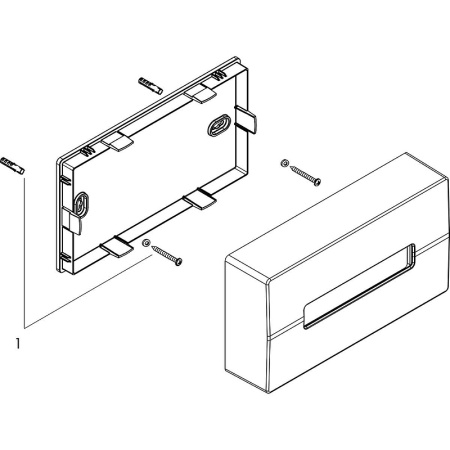 1