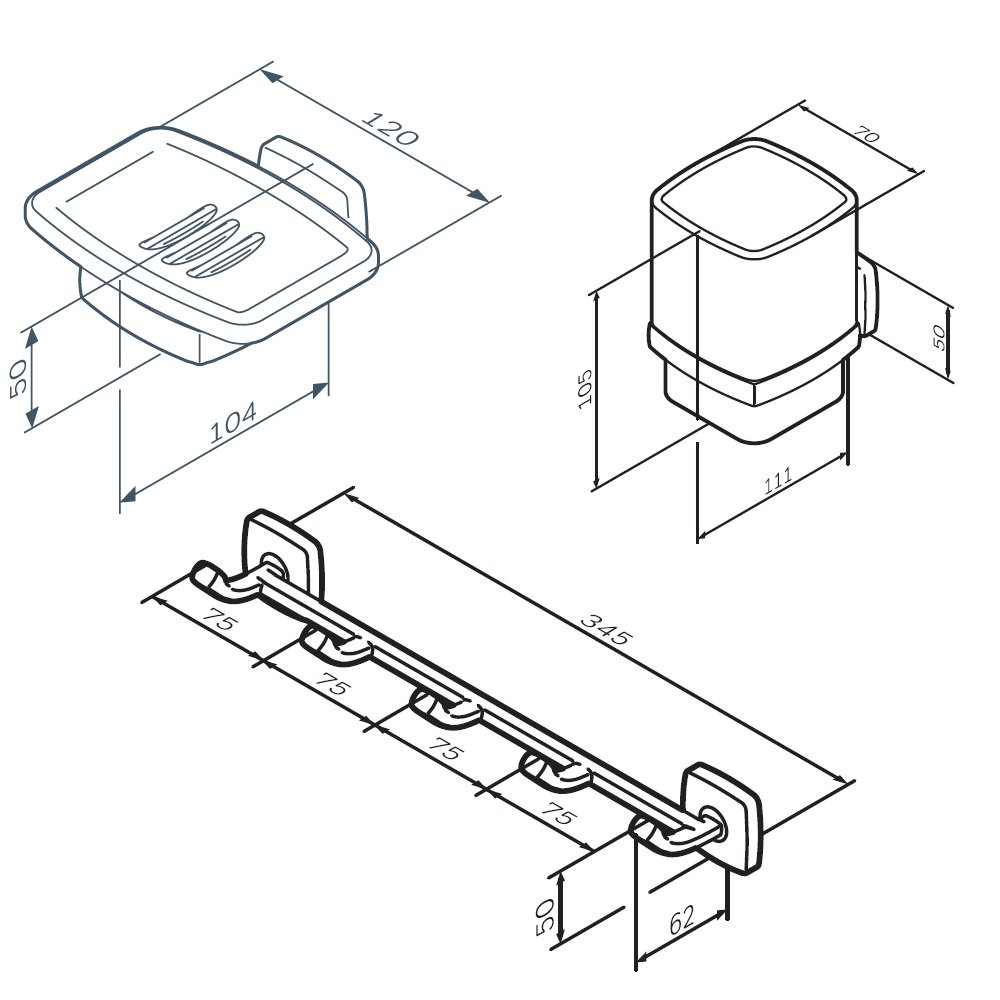 120
50
104
70
105
50
111
345
75
75
75
75
50
62